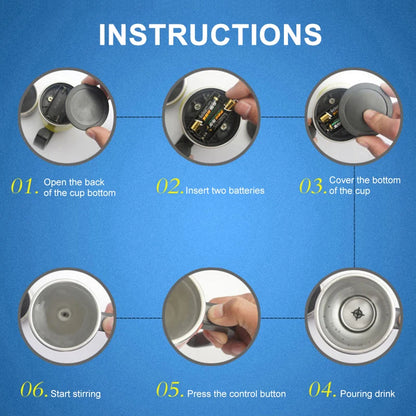 INSTRUCTIONS

01. Open the back of the cup bottom

02. Insert two batteries

03. Cover the bottom of the cup

06. Start stirring

05. Press the control button

04. Pouring drink