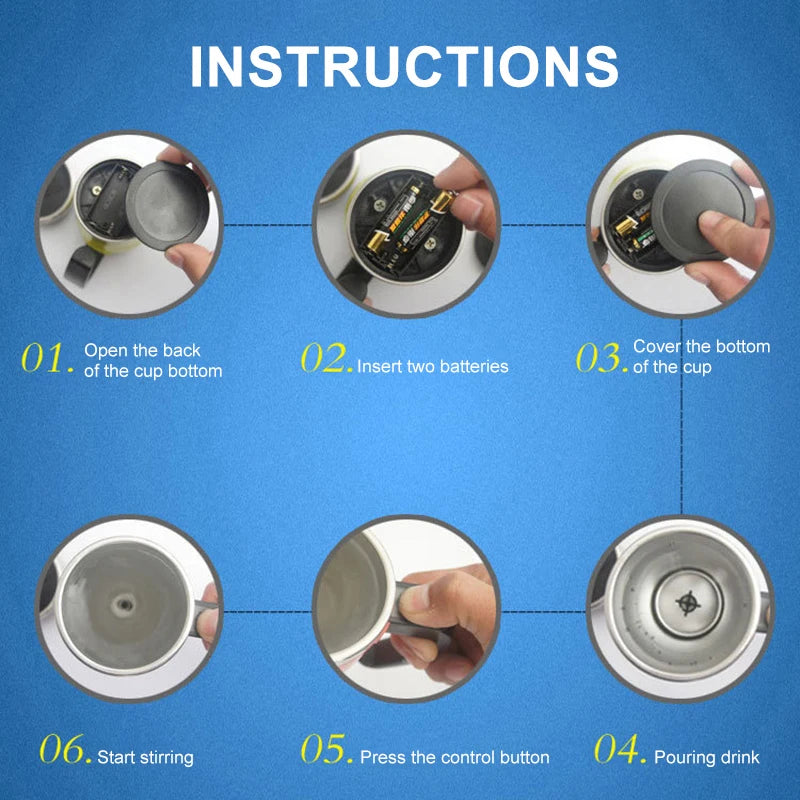 INSTRUCTIONS

01. Open the back of the cup bottom

02. Insert two batteries

03. Cover the bottom of the cup

06. Start stirring

05. Press the control button

04. Pouring drink